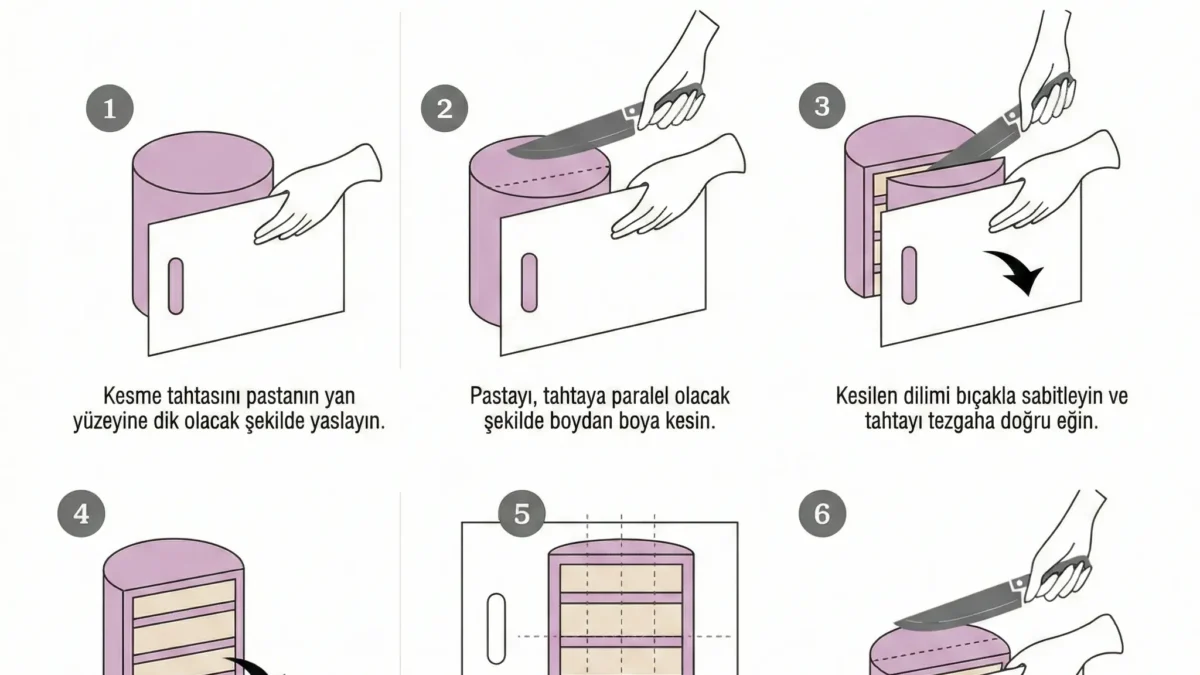 1

Kesme tahtasını pastanın yan yüzeyine dik olacak şekilde yaslayın.

2

Pastayı, tahtaya paralel olacak şekilde boydan boya kesin.

3

Kesilen dilimi bıçakla sabitleyin ve tahtayı tezgaha doğru eğin.

4

5

6